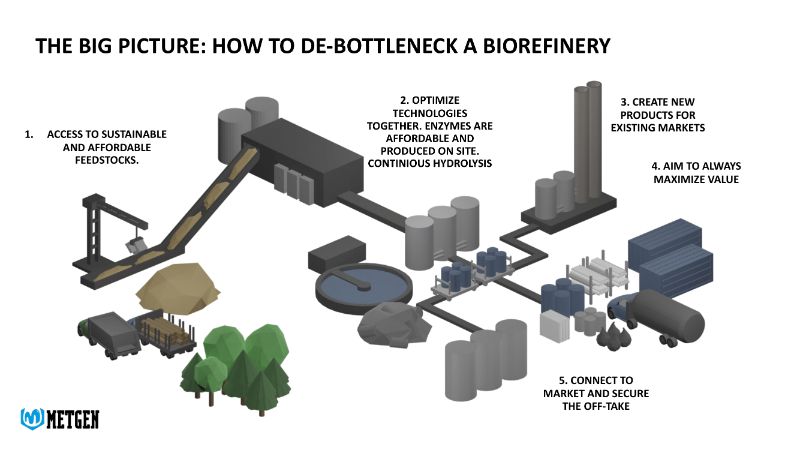 THE BIG PICTURE: HOW TO DE-BOTTLENECK A BIOREFINERY

1. ACCESS TO SUSTAINABLE AND AFFORDABLE FEEDSTOCKS.

2. OPTIMIZE TECHNOLOGIES TOGETHER. ENZYMES ARE AFFORDABLE AND PRODUCED ON SITE. CONTINIOUS HYDROLYSIS

3. CREATE NEW PRODUCTS FOR EXISTING MARKETS

4. AIM TO ALWAYS MAXIMIZE VALUE

5. CONNECT TO MARKET AND SECURE THE OFF-TAKE

METGEN