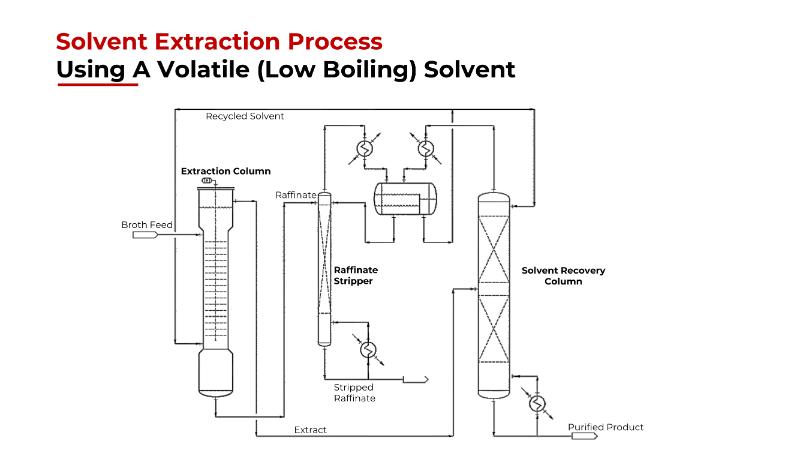 Solvent Extraction Process
Using A Volatile (Low Boiling) Solvent

Recycled Solvent
Extraction Column
Raffinate
Broth Feed
Raffinate Stripper
Solvent Recovery Column
Stripped Raffinate
Extract
Purified Product